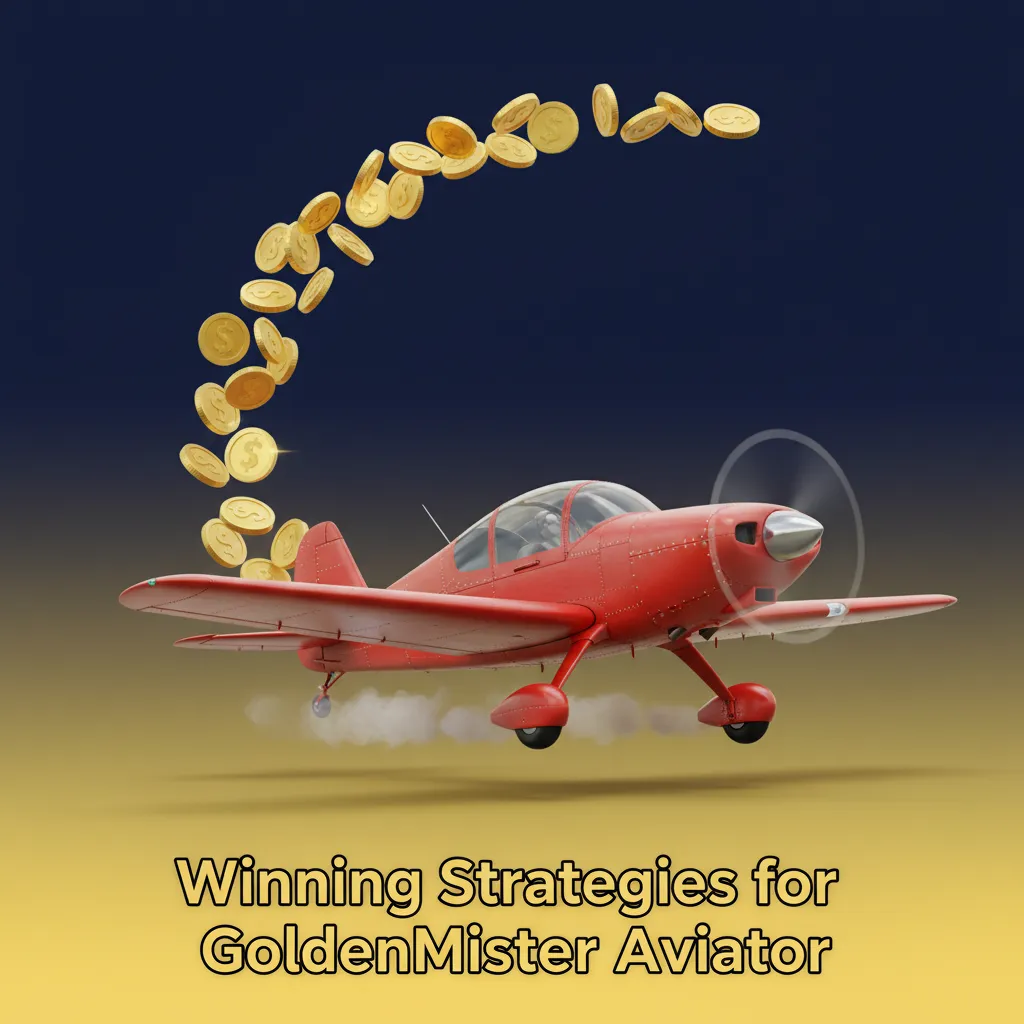 Winning Strategies for GoldenMister Aviator